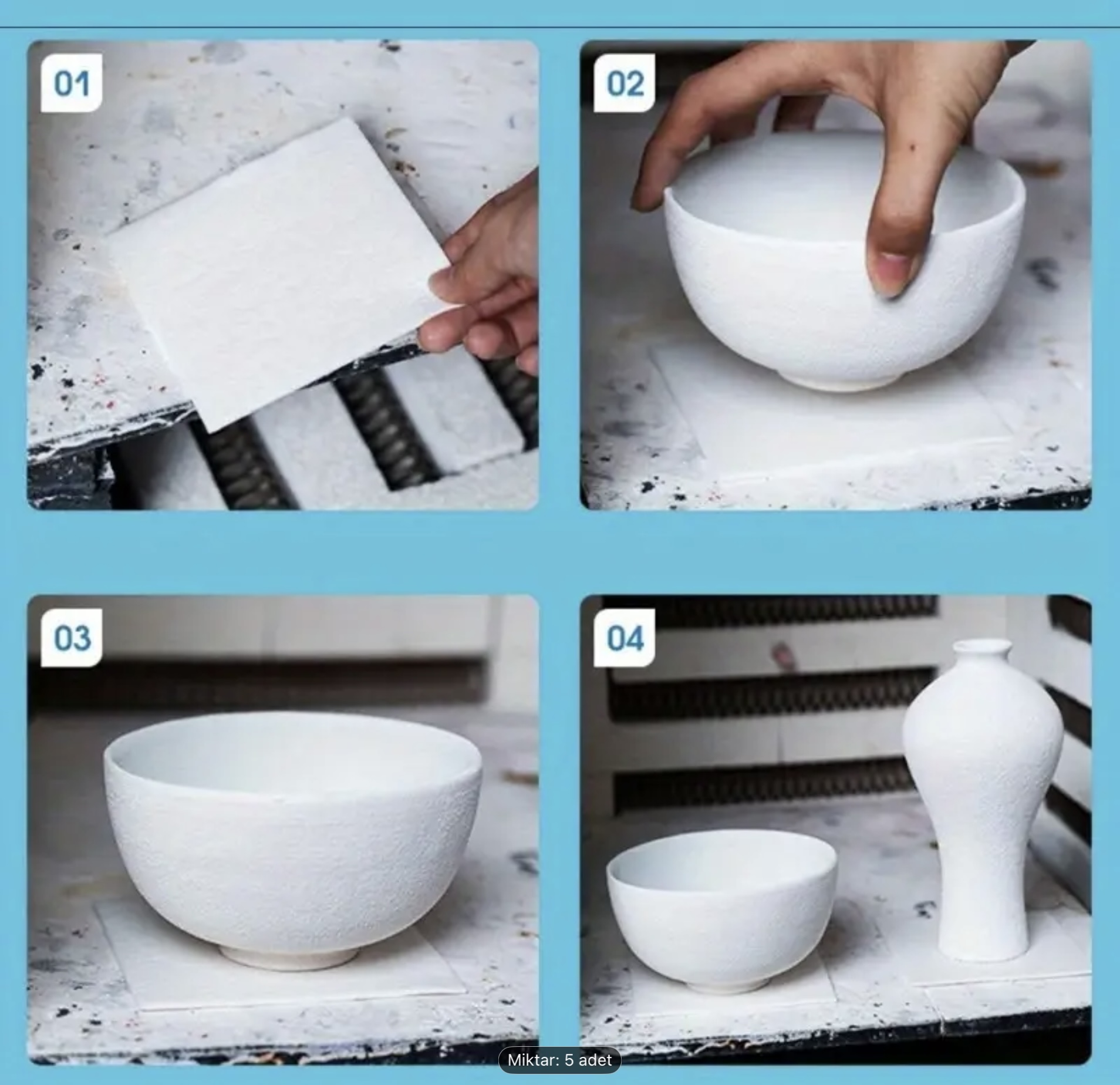 01

02

03

04

Miktar: 5 adet